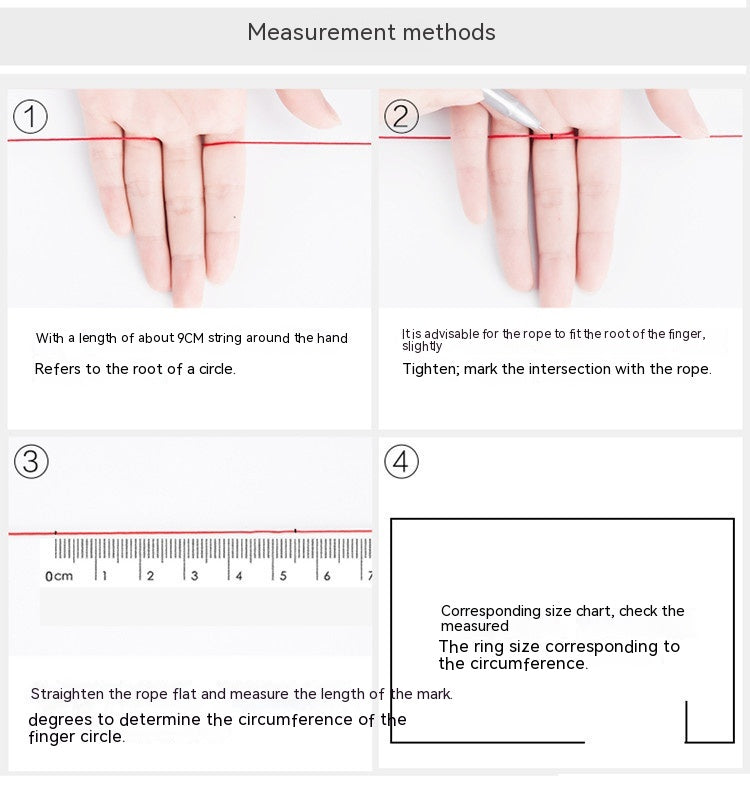 Measurement methods

①

With a length of about 9CM string around the hand

Refers to the root of a circle.

②

It is advisable for the rope to fit the root of the finger, slightly

Tighten; mark the intersection with the rope.

③

0cm 1 2 3 4 5 6 7

Straighten the rope flat and measure the length of the mark.

degrees to determine the circumference of the finger circle.

④

Corresponding size chart, check the measured

The ring size corresponding to the circumference.