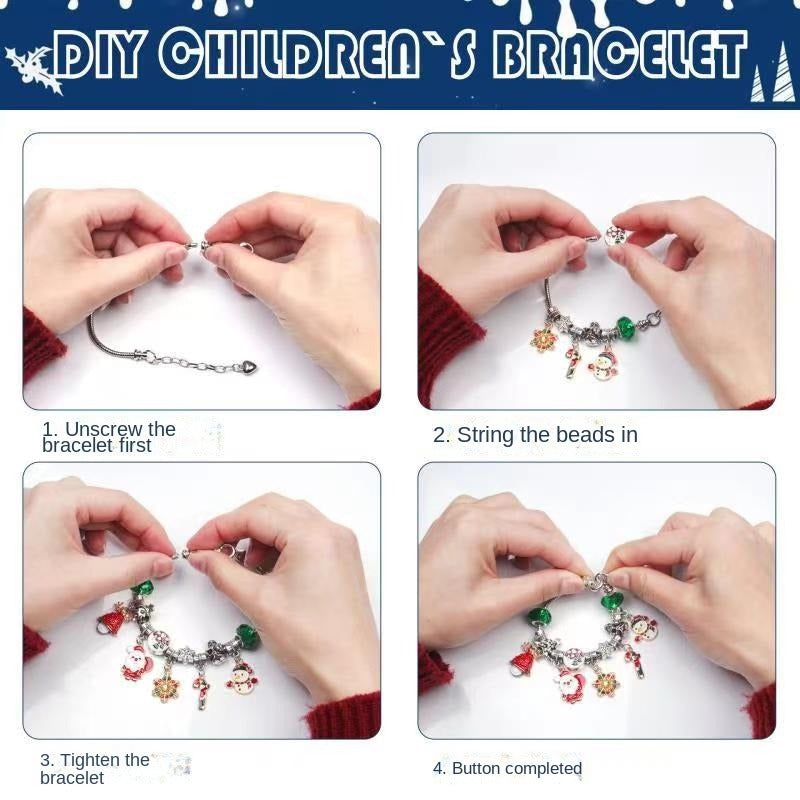 DIY CHILDREN`S BRACELET

1. Unscrew the bracelet first

2. String the beads in

3. Tighten the bracelet

4. Button completed