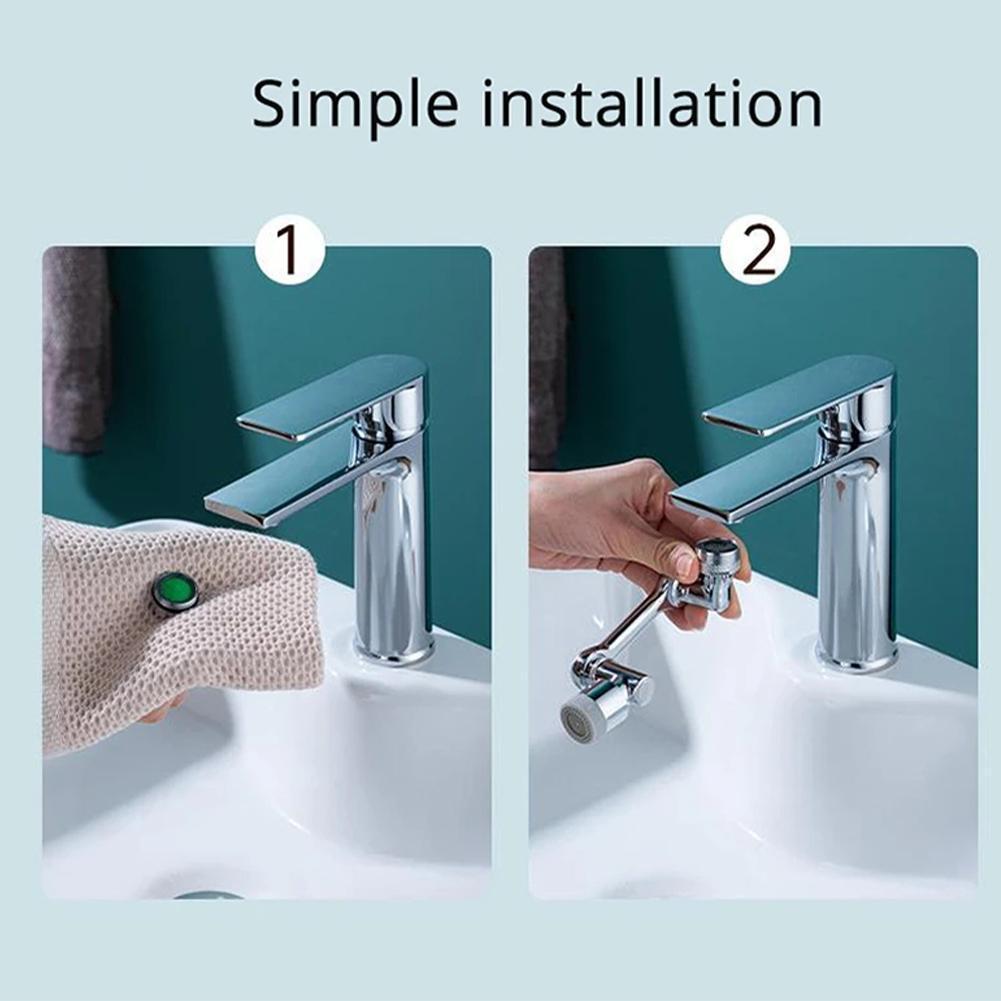 Simple installation

1

2